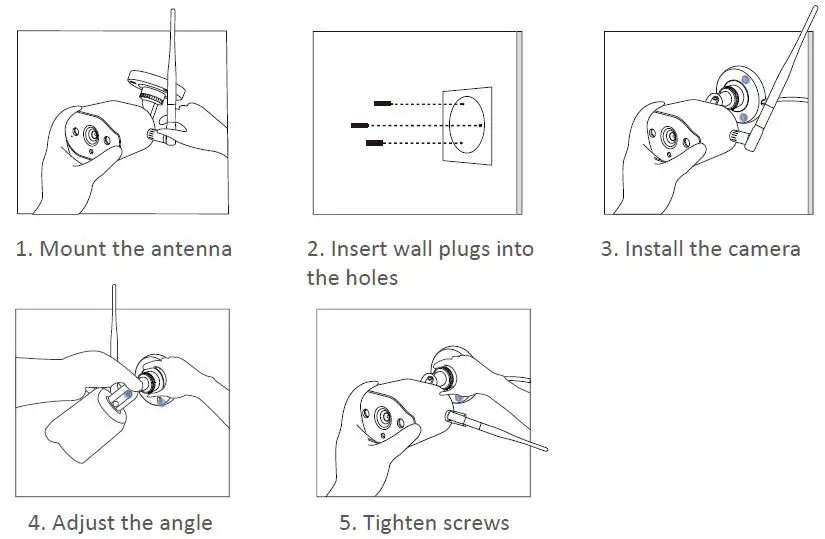 1. Mount the antenna

2. Insert wall plugs into the holes

3. Install the camera

4. Adjust the angle

5. Tighten screws