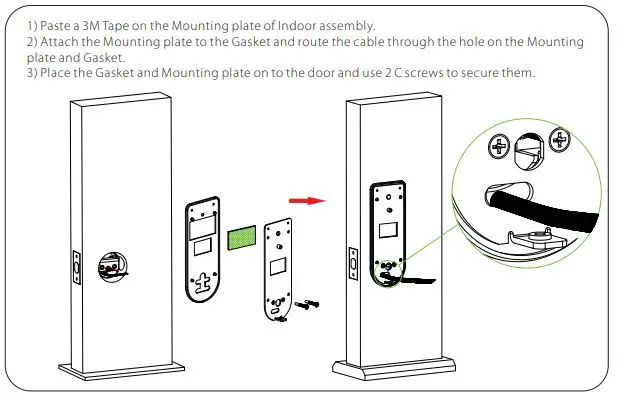 1) Paste a 3M Tape on the Mounting plate of Indoor assembly.
2) Attach the Mounting plate to the Gasket and route the cable through the hole on the Mounting plate and Gasket.
3) Place the Gasket and Mounting plate on to the door and use 2 C screws to secure them.