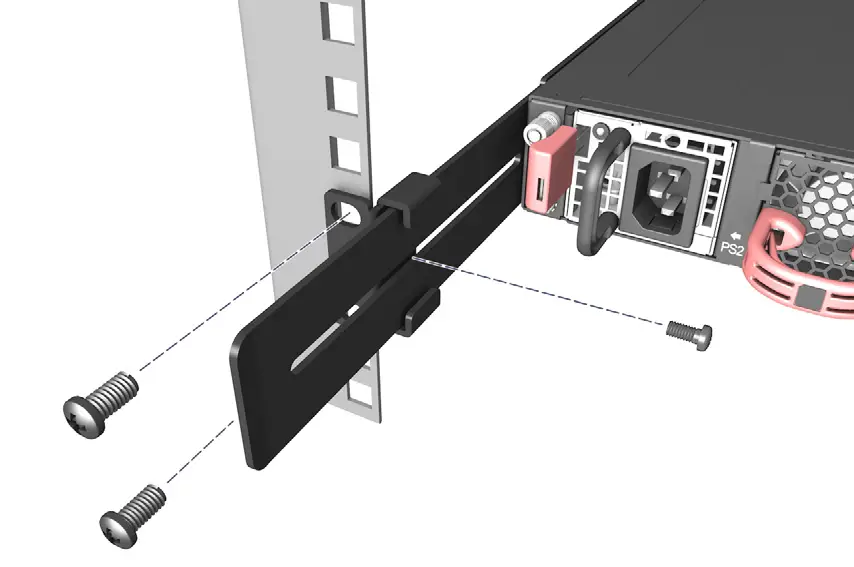 PS2