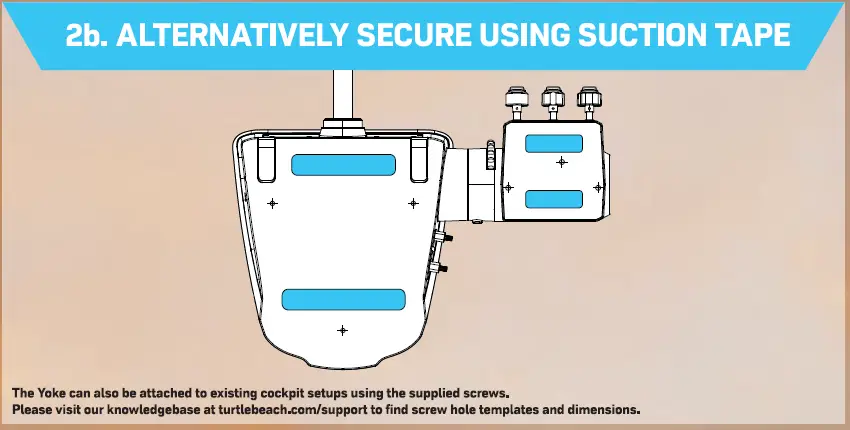 2b. ALTERNATIVELY SECURE USING SUCTION TAPE

The Yoke can also be attached to existing cockpit setups using the supplied screws.
Please visit our knowledgebase at turtlebeach.com/support to find screw hole templates and dimensions.