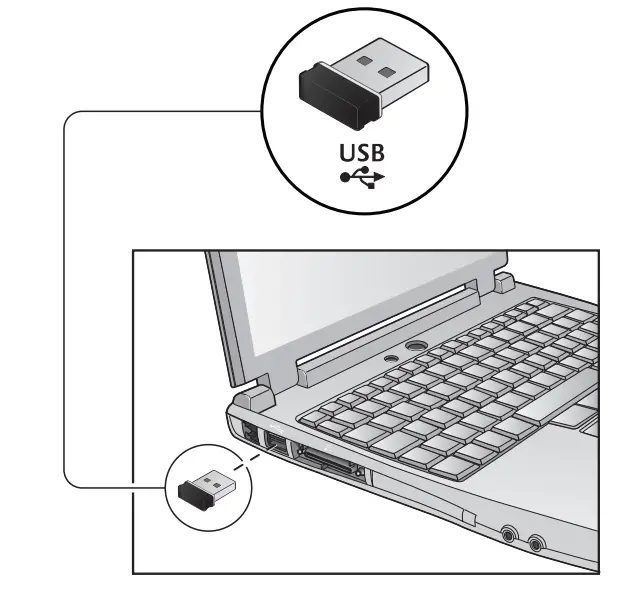 USB