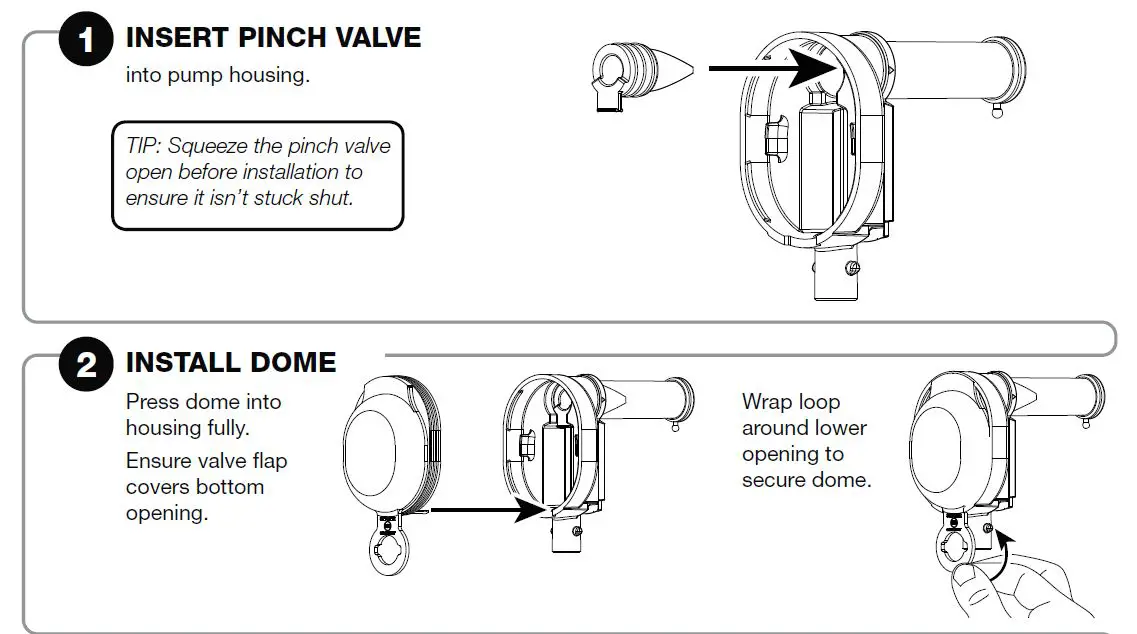 1 INSERT PINCH VALVE
into pump housing.

TIP: Squeeze the pinch valve open before installation to ensure it isn't stuck shut.

2 INSTALL DOME
Press dome into housing fully.

Ensure valve flap covers bottom opening.

Wrap loop around lower opening to secure dome.