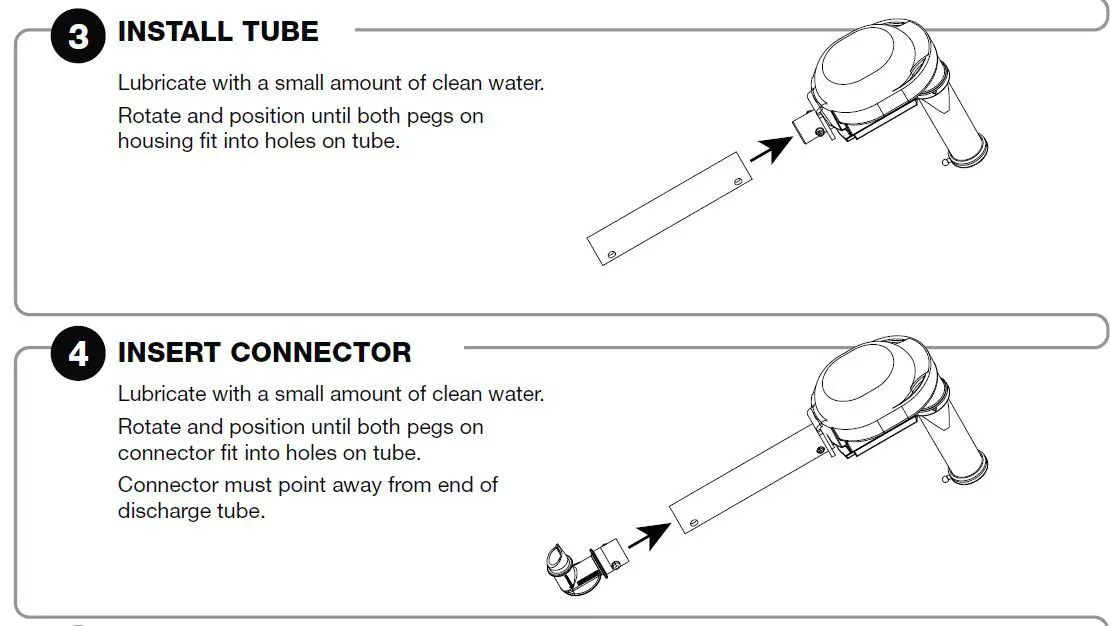 3 INSTALL TUBE

Lubricate with a small amount of clean water.

Rotate and position until both pegs on housing fit into holes on tube.

4 INSERT CONNECTOR

Lubricate with a small amount of clean water.

Rotate and position until both pegs on connector fit into holes on tube.

Connector must point away from end of discharge tube.