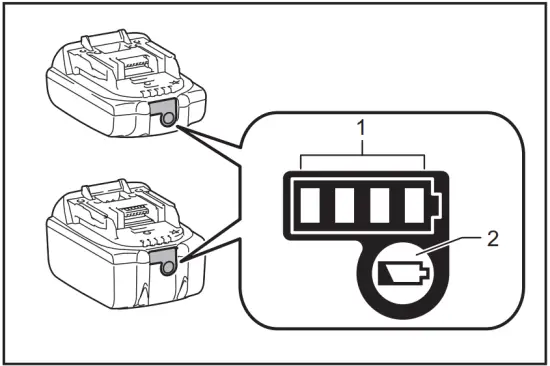 1
2