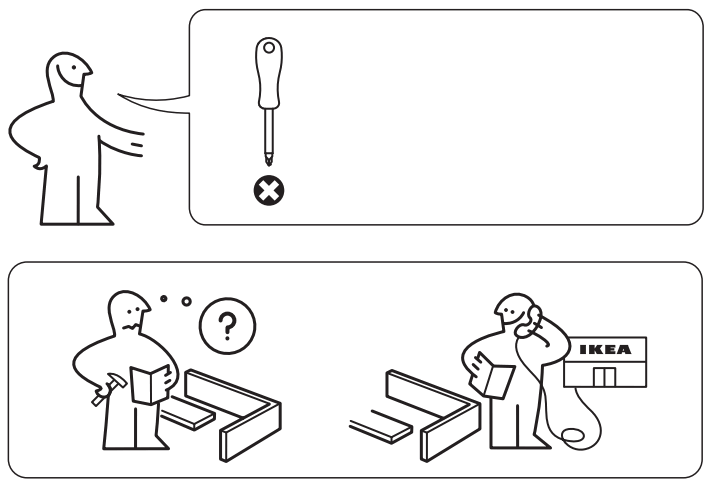 ?

IKEA