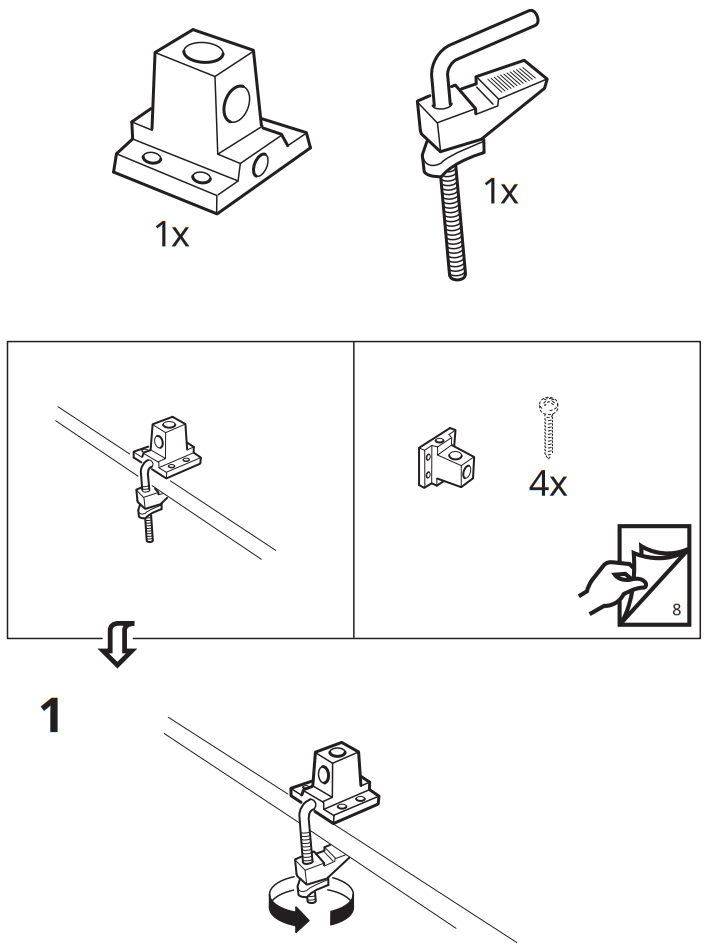 1x

1x

4x

8

1