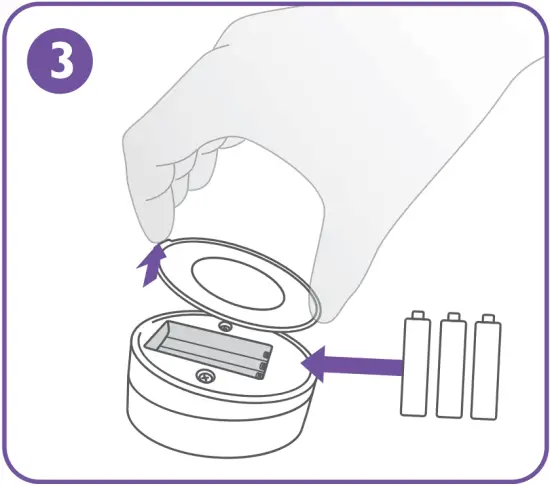 3