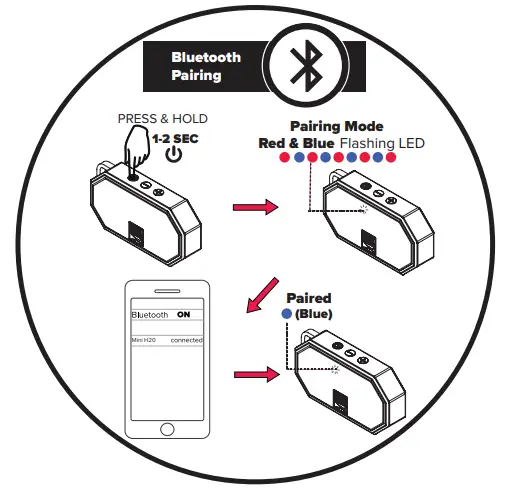 Bluetooth Pairing

PRESS & HOLD
1-2 SEC

Pairing Mode
Red & Blue Flashing LED

Bluetooth ON
Mini H20 connected

Paired
(Blue)