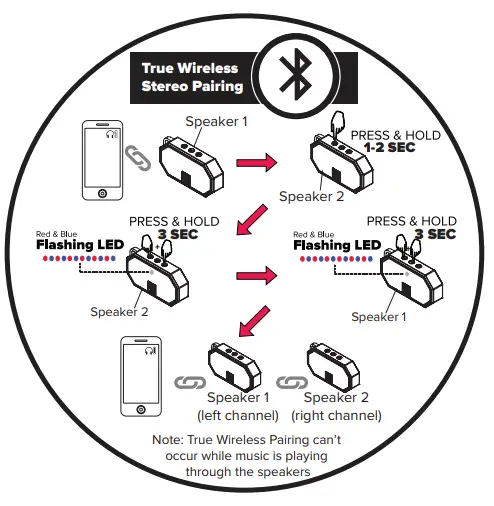 True Wireless Stereo Pairing

Speaker 1

PRESS & HOLD
1-2 SEC

Speaker 2

PRESS & HOLD
3 SEC

Red & Blue
Flashing LED

Speaker 2

PRESS & HOLD
3 SEC

Red & Blue
Flashing LED

Speaker 1

Speaker 1
(left channel)

Speaker 2
(right channel)

Note: True Wireless Pairing can't occur while music is playing through the speakers