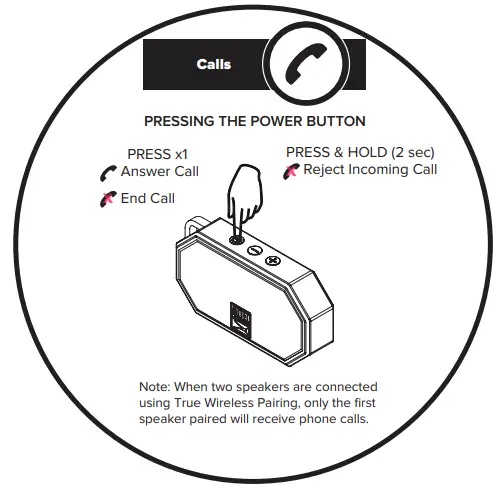 Calls

PRESSING THE POWER BUTTON

PRESS x1
Answer Call

End Call

PRESS & HOLD (2 sec)
Reject Incoming Call

Note: When two speakers are connected using True Wireless Pairing, only the first speaker paired will receive phone calls.