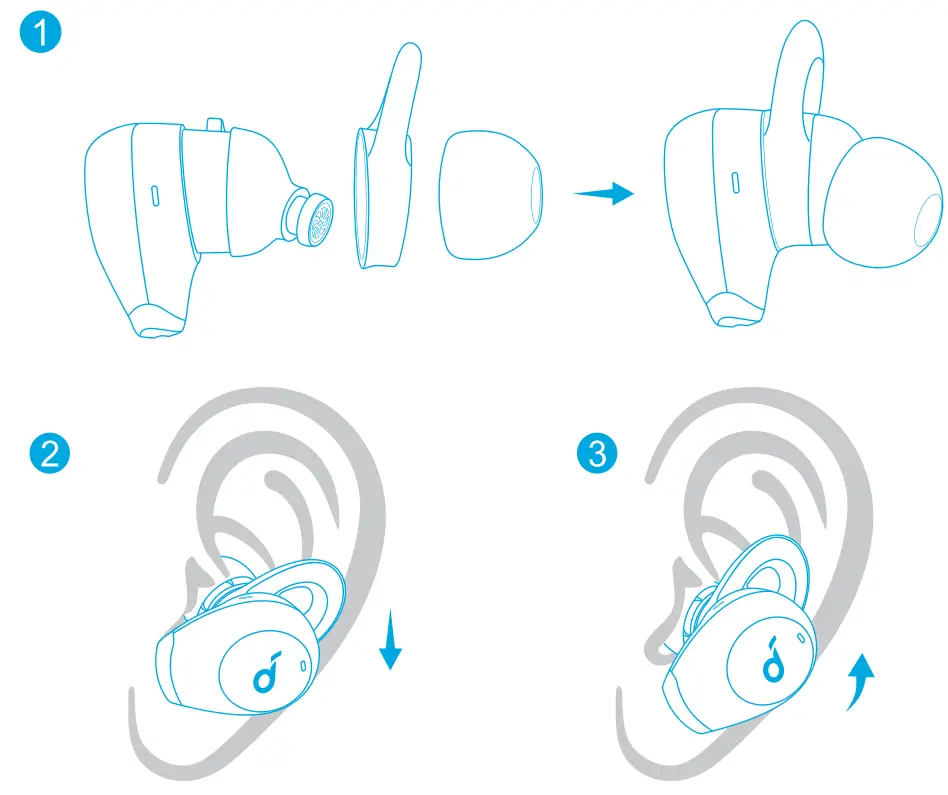 1

2

3