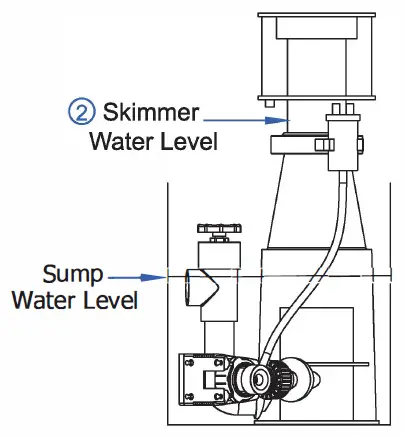 ② Skimmer Water Level

Sump Water Level