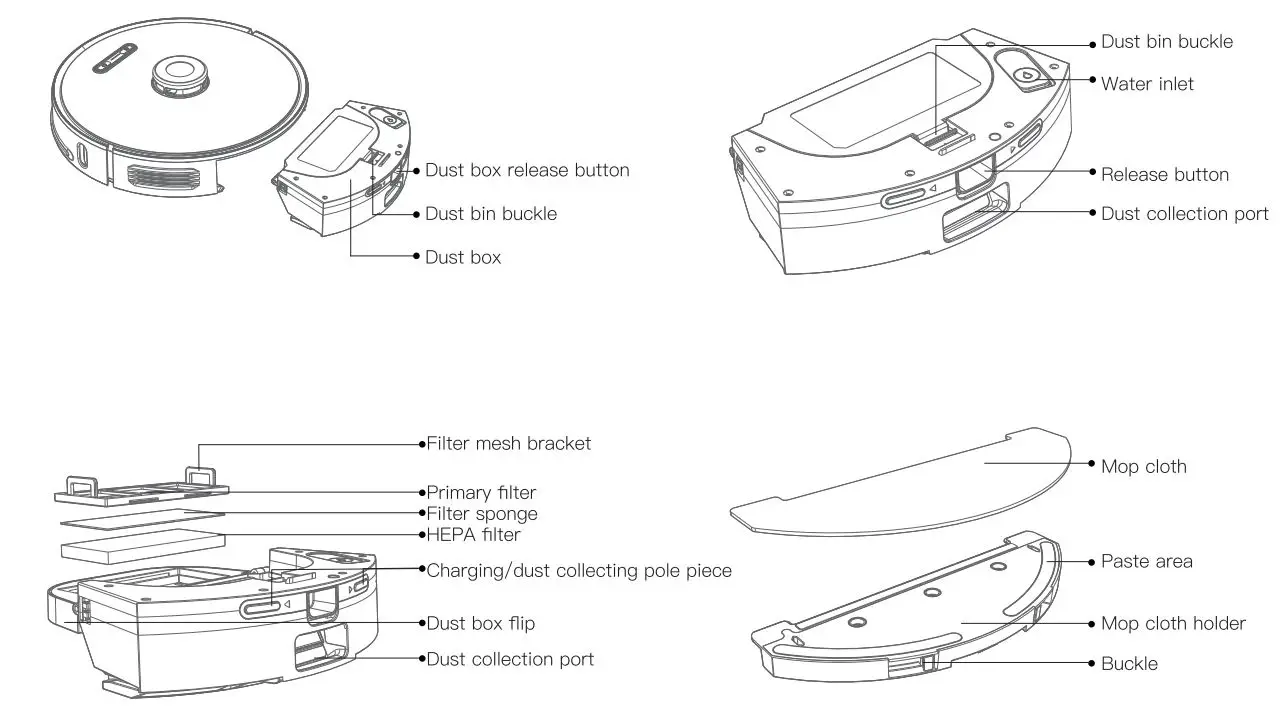 Dust box release button
Dust bin buckle
Dust box

Dust bin buckle
Water inlet
Release button
Dust collection port

Filter mesh bracket
Primary filter
Filter sponge
HEPA filter
Charging/dust collecting pole piece
Dust box flip
Dust collection port

Mop cloth
Paste area
Mop cloth holder
Buckle