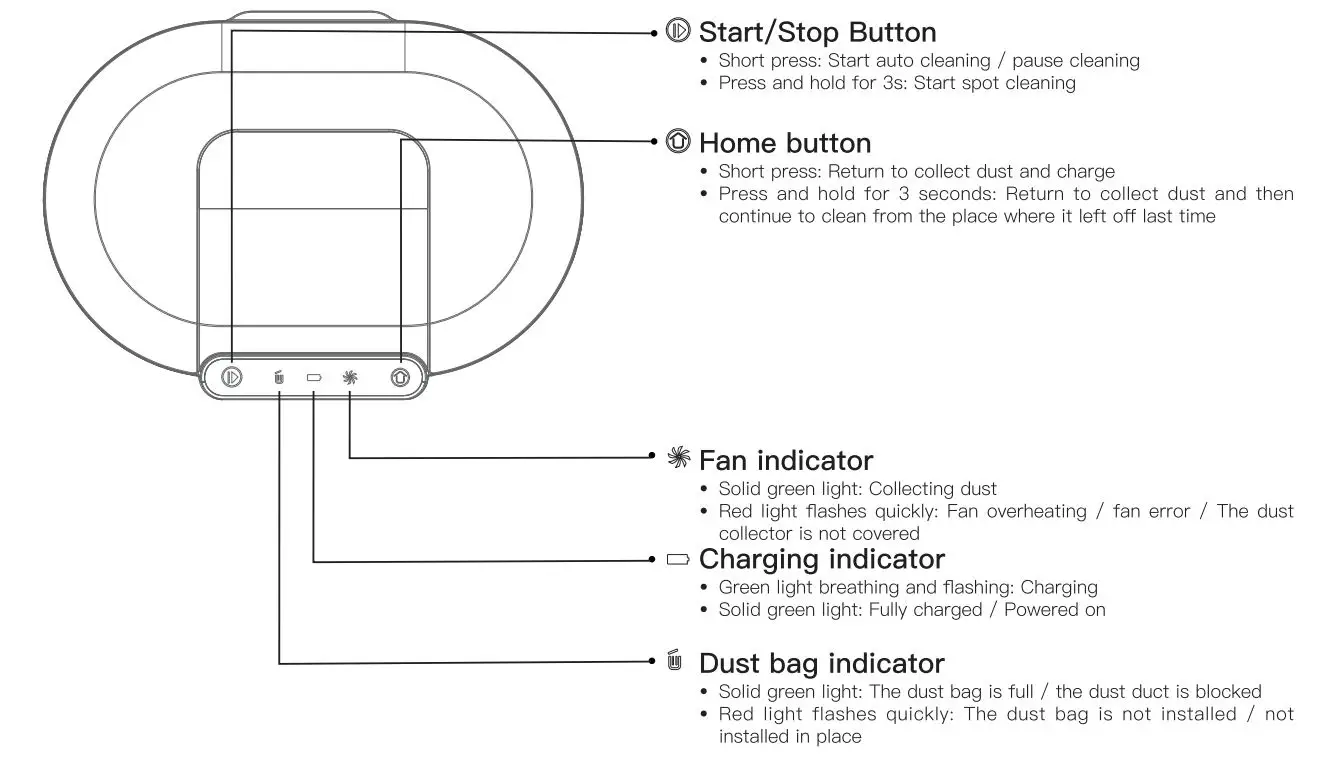 Start/Stop Button
• Short press: Start auto cleaning / pause cleaning
• Press and hold for 3s: Start spot cleaning

Home button
• Short press: Return to collect dust and charge
• Press and hold for 3 seconds: Return to collect dust and then continue to clean from the place where it left off last time

Fan indicator
• Solid green light: Collecting dust
• Red light flashes quickly: Fan overheating / fan error / The dust collector is not covered

Charging indicator
• Green light breathing and flashing: Charging
• Solid green light: Fully charged / Powered on

Dust bag indicator
• Solid green light: The dust bag is full / the dust duct is blocked
• Red light flashes quickly: The dust bag is not installed / not installed in place