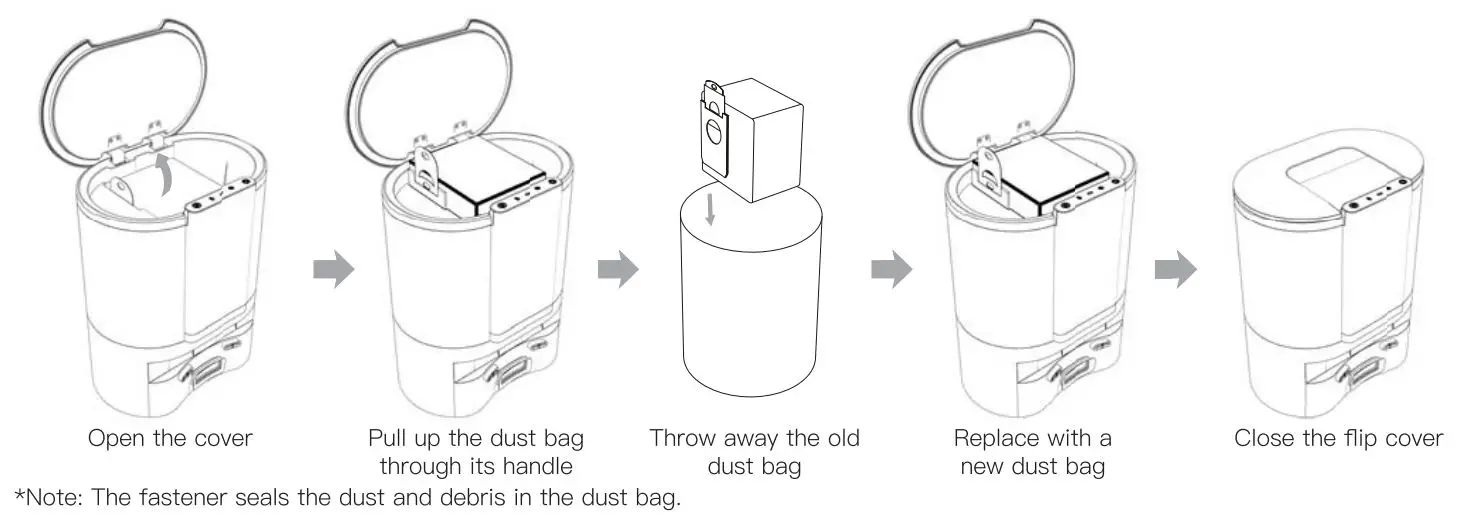 Open the cover

Pull up the dust bag through its handle

Throw away the old dust bag

Replace with a new dust bag

Close the flip cover

*Note: The fastener seals the dust and debris in the dust bag.