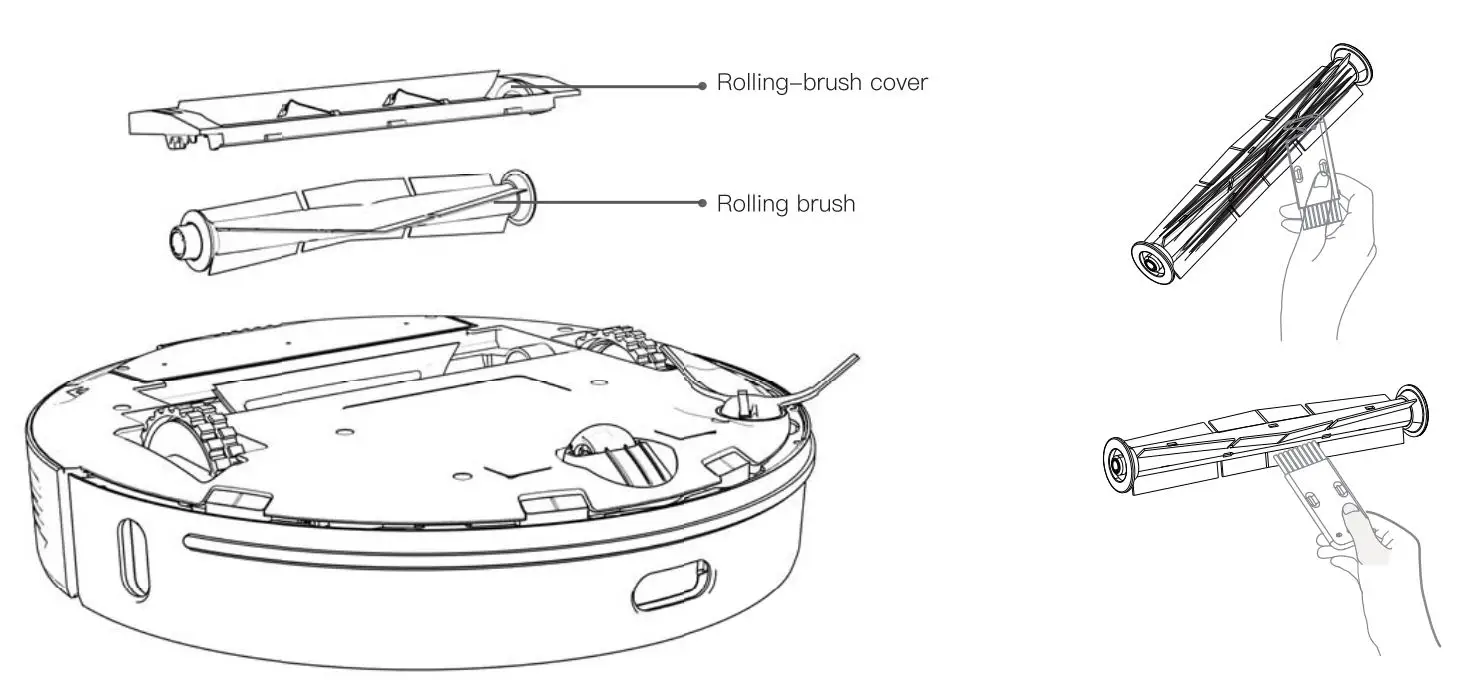 Rolling–brush cover

Rolling brush