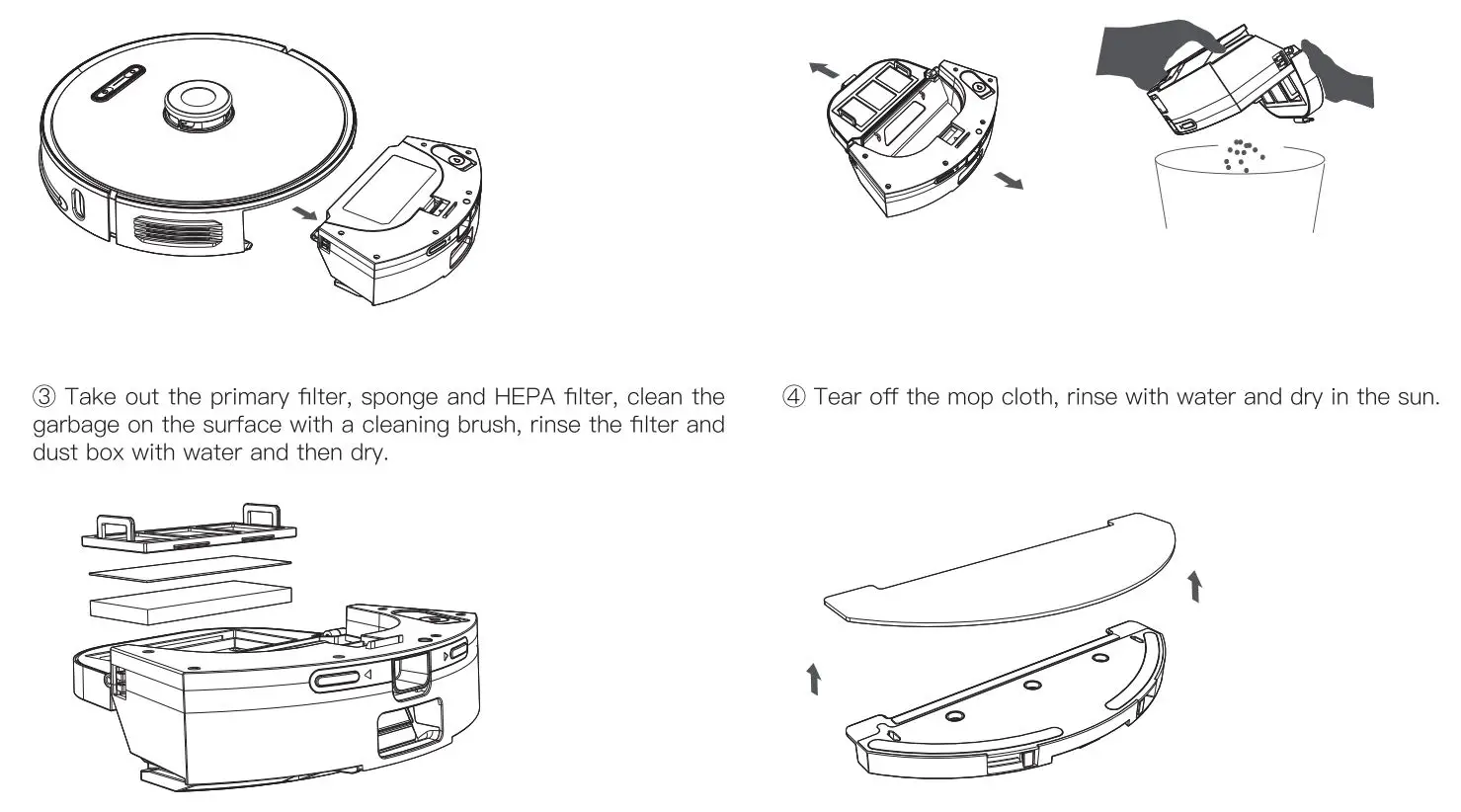 ③ Take out the primary filter, sponge and HEPA filter, clean the garbage on the surface with a cleaning brush, rinse the filter and dust box with water and then dry.

④ Tear off the mop cloth, rinse with water and dry in the sun.