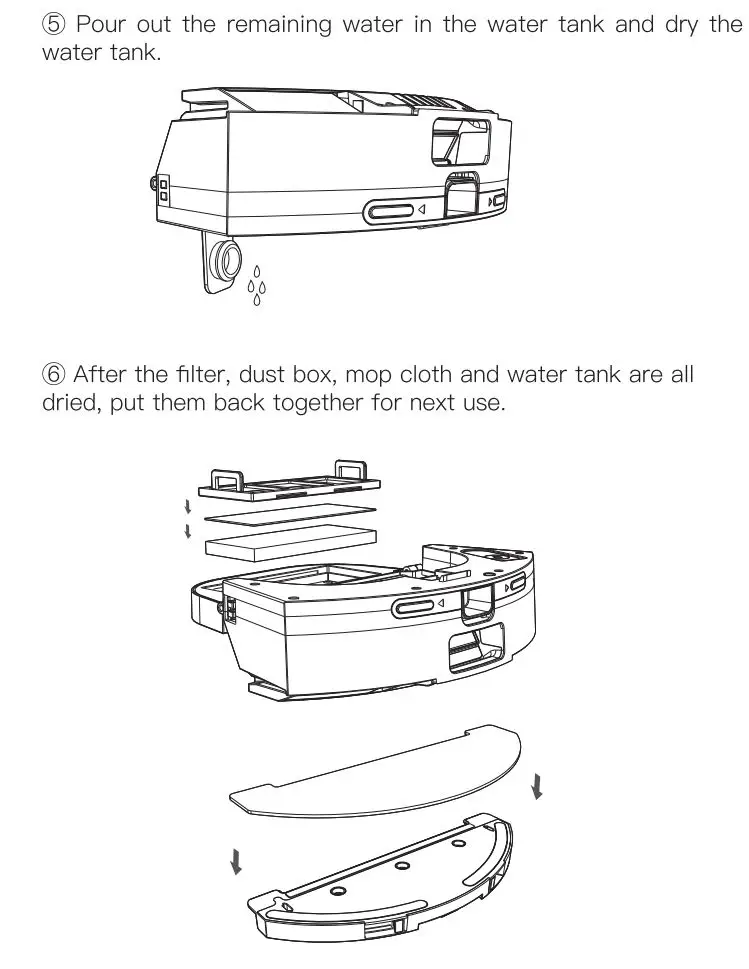 ⑤ Pour out the remaining water in the water tank and dry the water tank.

⑥ After the filter, dust box, mop cloth and water tank are all dried, put them back together for next use.