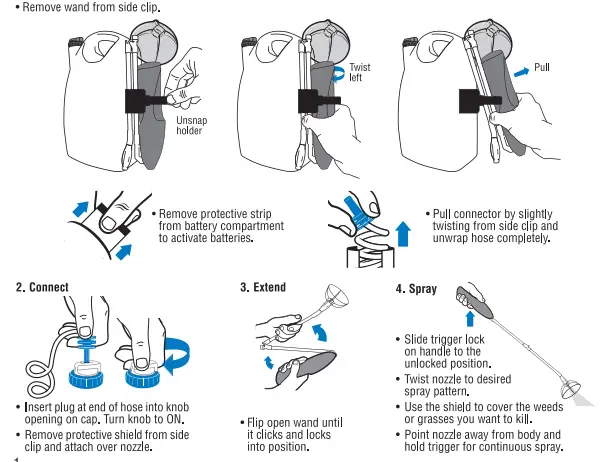 • Remove wand from side clip.

Unsnap holder

Twist left

Pull

• Remove protective strip from battery compartment to activate batteries.

• Pull connector by slightly twisting from side clip and unwrap hose completely.

2. Connect

• Insert plug at end of hose into knob opening on cap. Turn knob to ON.
• Remove protective shield from side clip and attach over nozzle.

3. Extend

• Flip open wand until it clicks and locks into position.

4. Spray

• Slide trigger lock on handle to the unlocked position.
• Twist nozzle to desired spray pattern.
• Use the shield to cover the weeds or grasses you want to kill.
• Point nozzle away from body and hold trigger for continuous spray.