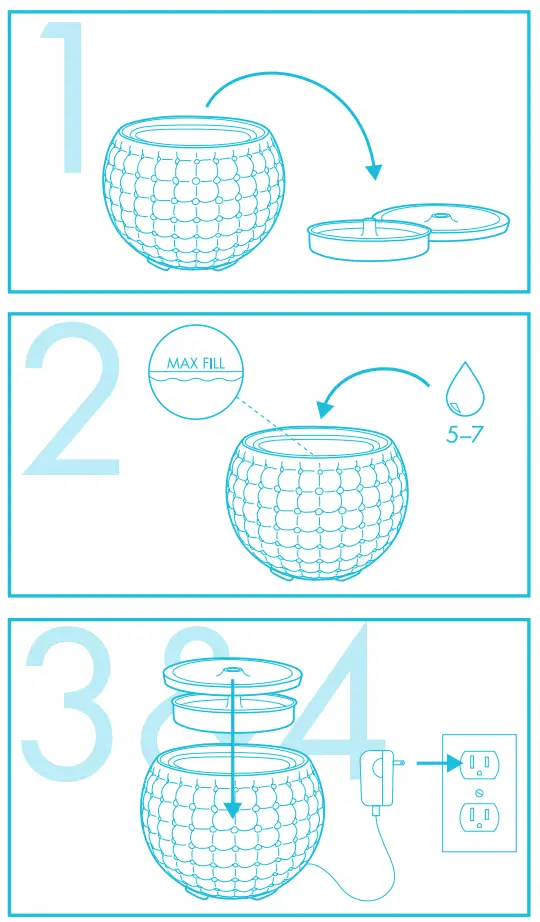 1

2

MAX FILL

5–7

3&4