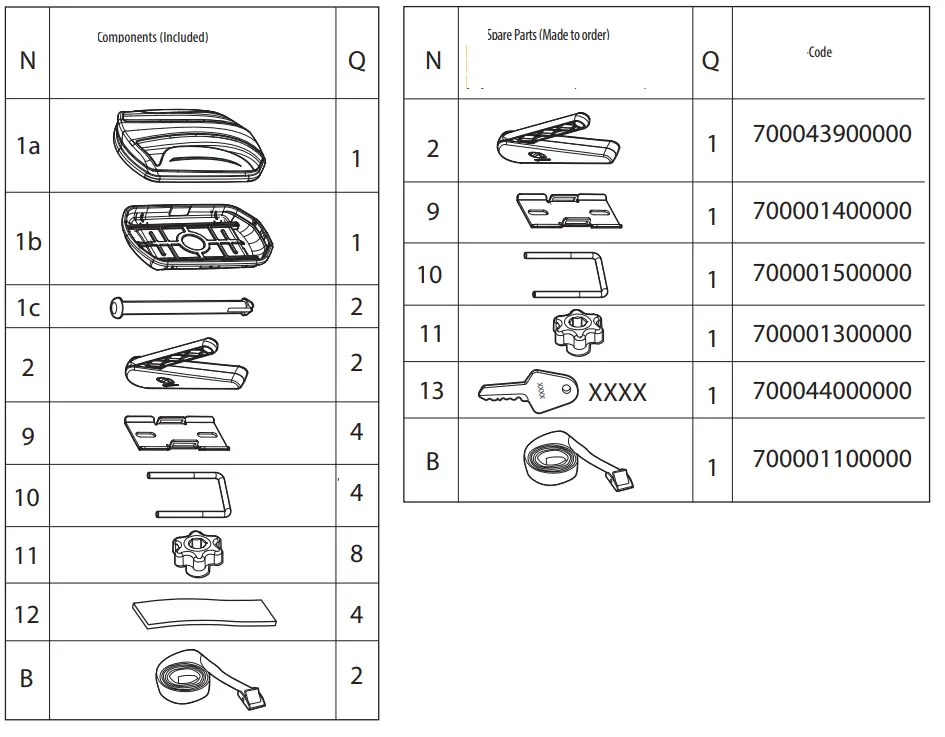 | N | Components (Included) | Q |
|---|---|---|
| 1a | | 1 |
| 1b | | 1 |
| 1c | | 2 |
| 2 | | 2 |
| 9 | | 4 |
| 10 | | 4 |
| 11 | | 8 |
| 12 | | 4 |
| B | | 2 |

| N | Spare Parts (Made to order) | Q | -Code |
|---|---|---|---|
| 2 | | 1 | 700043900000 |
| 9 | | 1 | 700001400000 |
| 10 | | 1 | 700001500000 |
| 11 | | 1 | 700001300000 |
| 13 | XXXX XXXX | 1 | 700044000000 |
| B | | 1 | 700001100000 |