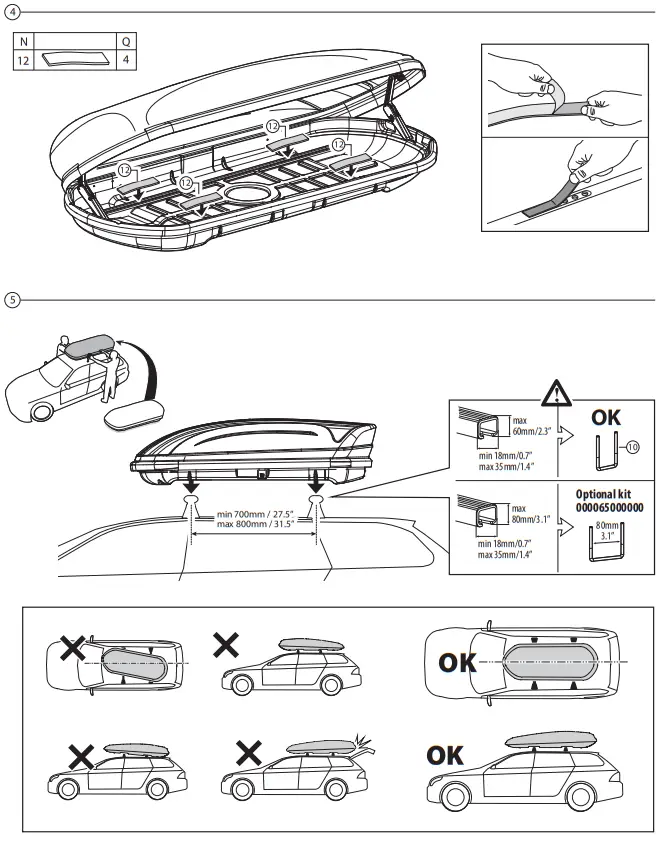 4

| N | | Q |
|---|---|---|
| 12 | | 4 |

12
12
12
12

5

min 700mm / 27.5"
max 800mm / 31.5"

max 60mm/2.3"
min 18mm/0.7"
max 35mm/1.4"
OK
10

max 80mm/3.1"
min 18mm/0.7"
max 35mm/1.4"
Optional kit
000065000000
80mm
3.1"

OK

OK