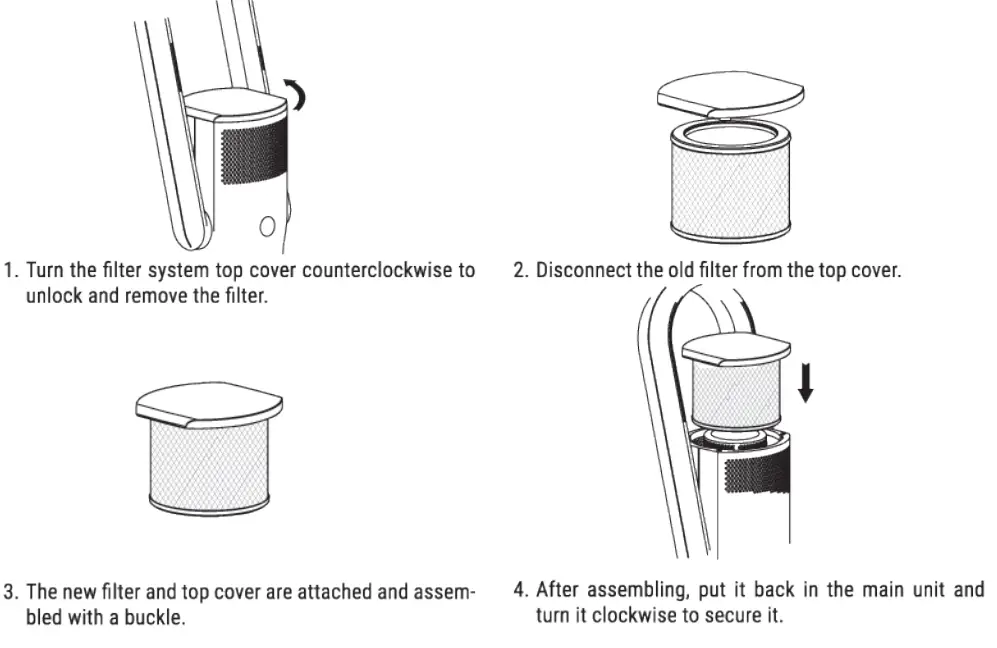 1. Turn the filter system top cover counterclockwise to unlock and remove the filter.

2. Disconnect the old filter from the top cover.

3. The new filter and top cover are attached and assembled with a buckle.

4. After assembling, put it back in the main unit and turn it clockwise to secure it.