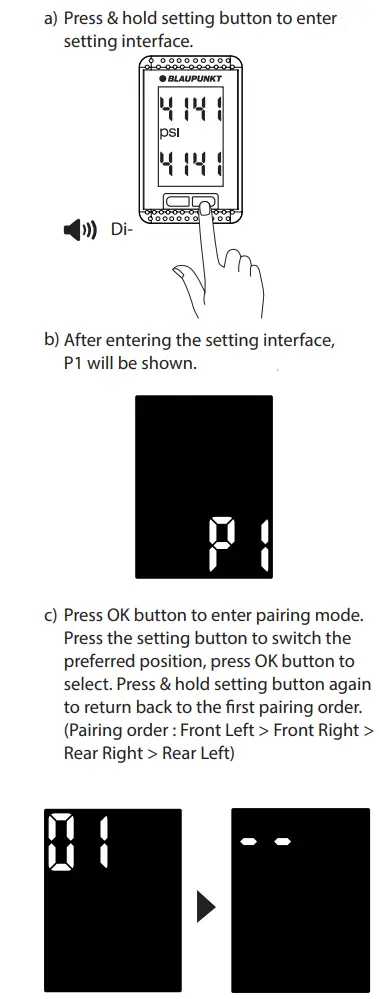 a) Press & hold setting button to enter setting interface.

BLAUPUNKT

41 41

psi

41 41

Di-

b) After entering the setting interface, P1 will be shown.

P1

c) Press OK button to enter pairing mode. Press the setting button to switch the preferred position, press OK button to select. Press & hold setting button again to return back to the first pairing order. (Pairing order : Front Left > Front Right > Rear Right > Rear Left)

01

- -