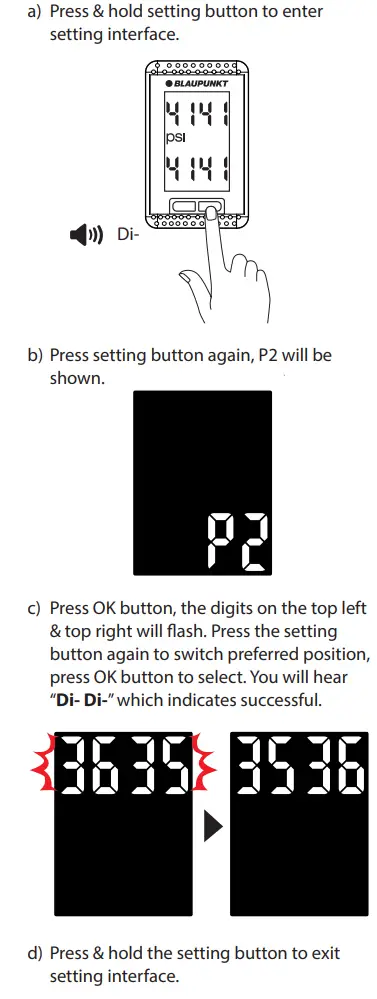 a) Press & hold setting button to enter setting interface.

BLAUPUNKT

41 41

psi

41 41

Di-

b) Press setting button again, P2 will be shown.

P2

c) Press OK button, the digits on the top left & top right will flash. Press the setting button again to switch preferred position, press OK button to select. You will hear "**Di- Di-**" which indicates successful.

36 35

35 36

d) Press & hold the setting button to exit setting interface.