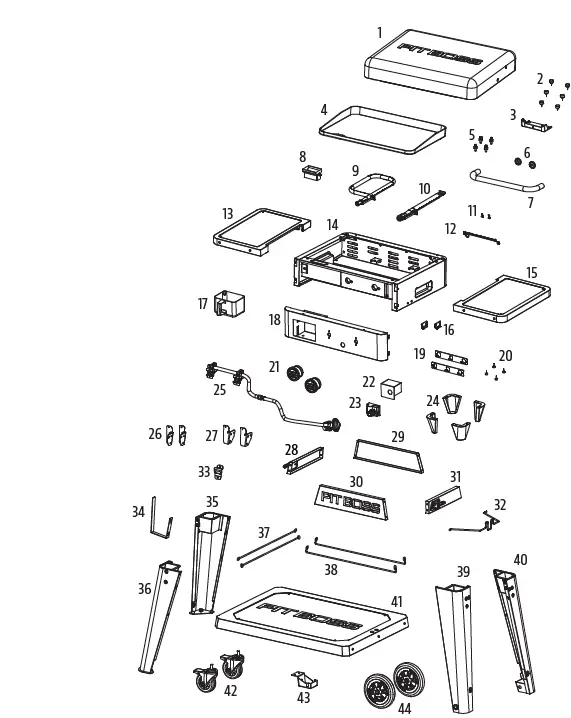 1
PIT BOSS
2
3
4
5
6
7
8
9
10
11
12
13
14
15
16
17
18
19
20
21
22
23
24
25
26
27
28
29
30
PIT BOSS
31
32
33
34
35
36
37
38
39
40
41
PIT BOSS
42
43
44