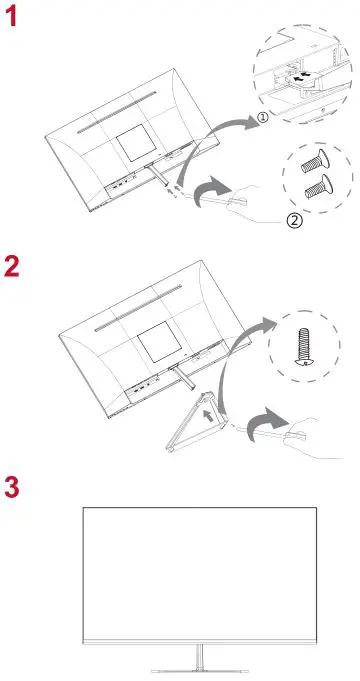 1

①

②

2

3