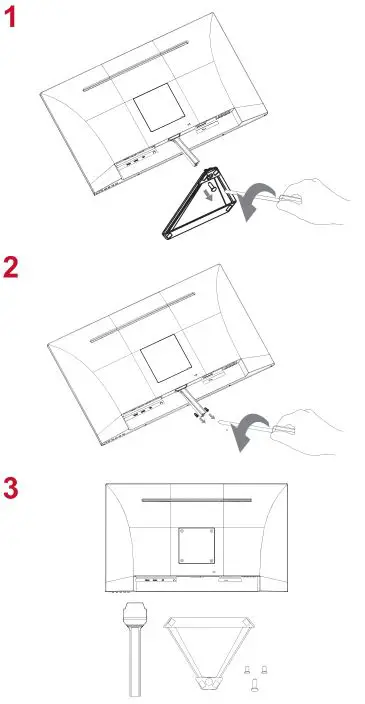 1

2

3