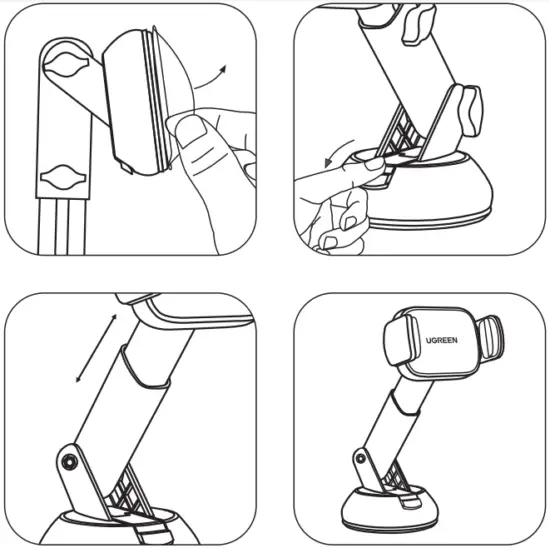 UGREEN