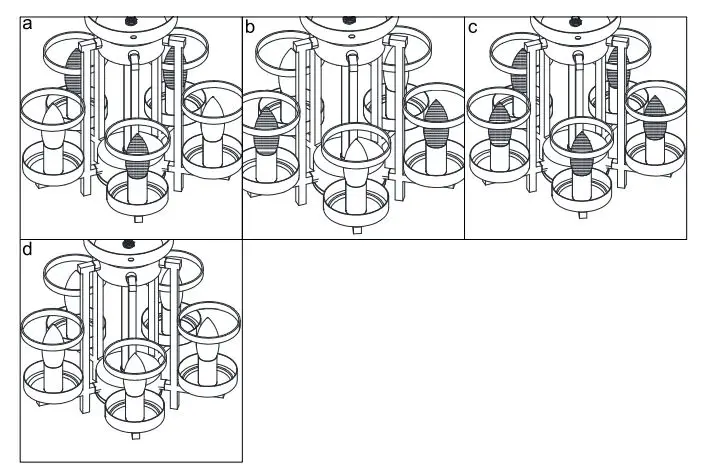 a

b

c

d