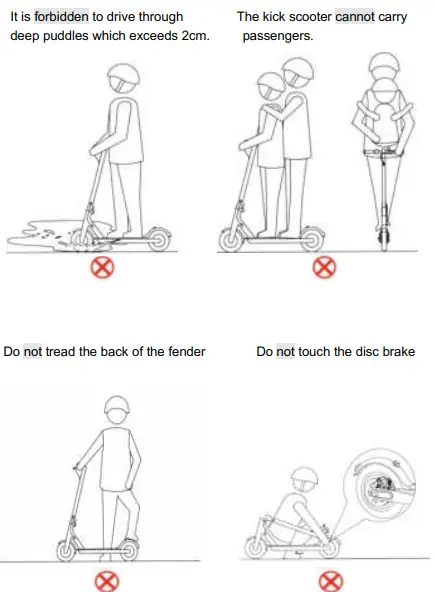 It is forbidden to drive through deep puddles which exceeds 2cm.

The kick scooter cannot carry passengers.

Do not tread the back of the fender

Do not touch the disc brake