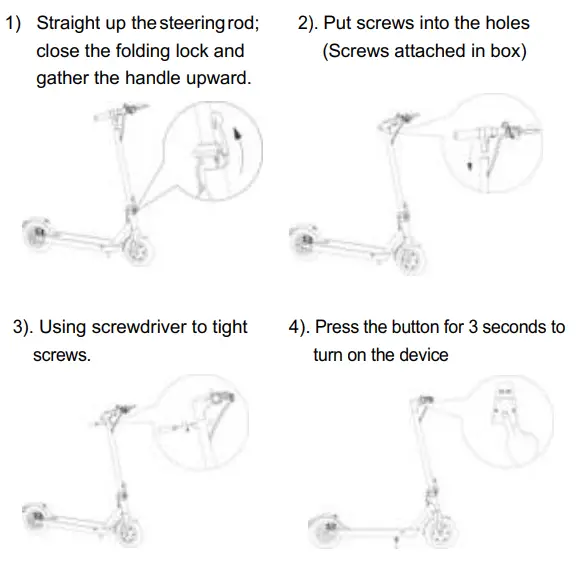 1) Straight up the steering rod; close the folding lock and gather the handle upward.

2). Put screws into the holes (Screws attached in box)

3). Using screwdriver to tight screws.

4). Press the button for 3 seconds to turn on the device