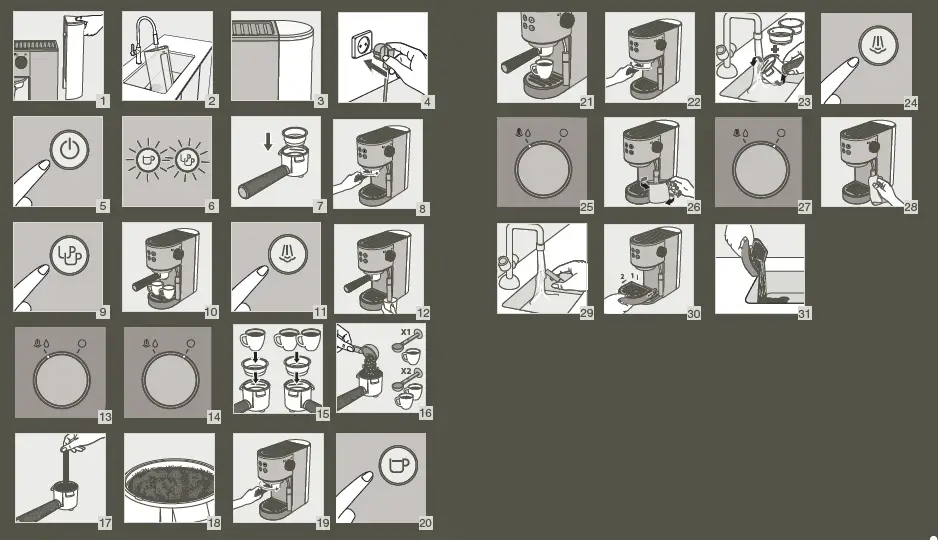 1
2
3
4
5
6
7
8
9
10
11
12
13
14
15
X1
X2
16
17
18
19
20
21
22
23
24
25
26
27
28
29
2 1
30
31