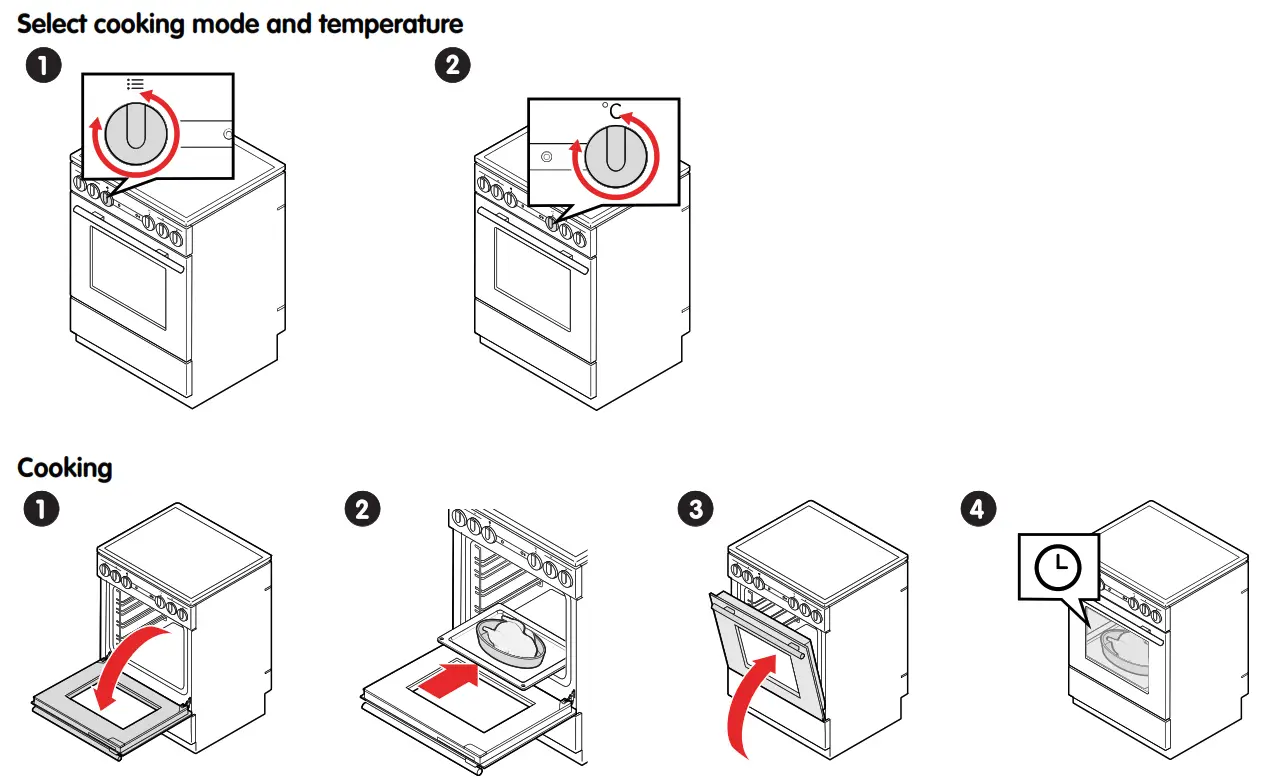 Select cooking mode and temperature

1

2

°C

Cooking

1

2

3

4