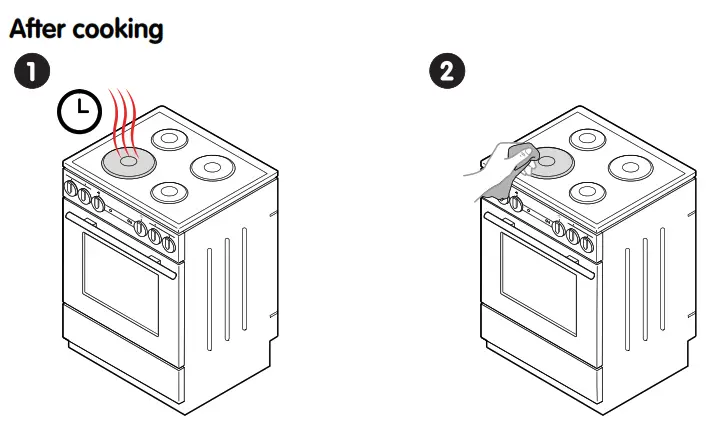 After cooking

1

2