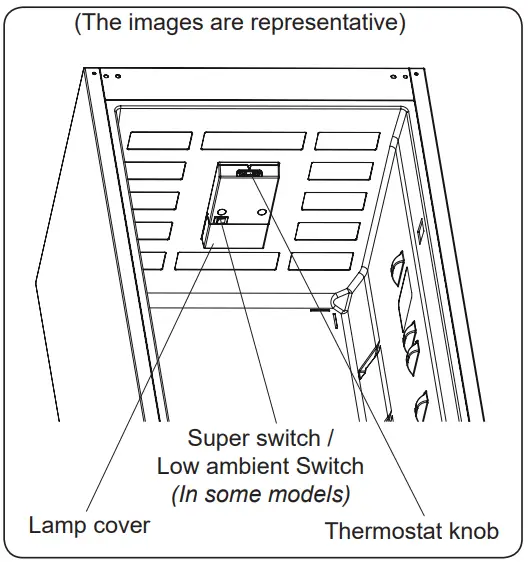 (The images are representative)

Super switch /
Low ambient Switch
(In some models)

Lamp cover

Thermostat knob