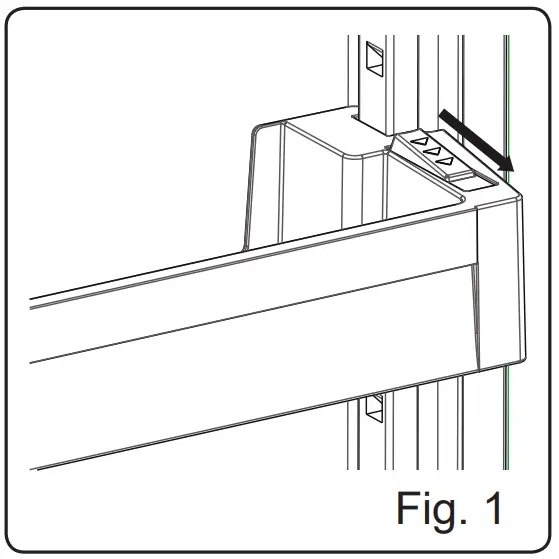 Fig. 1