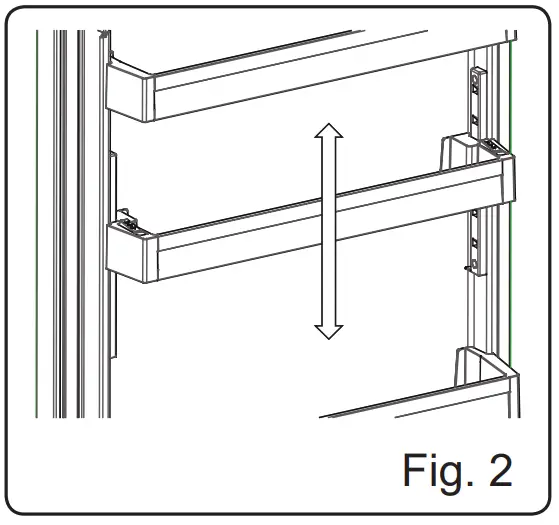 Fig. 2