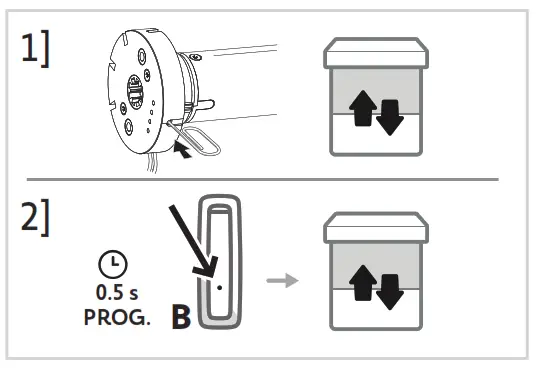 1]

2]

0.5 s
PROG.

B