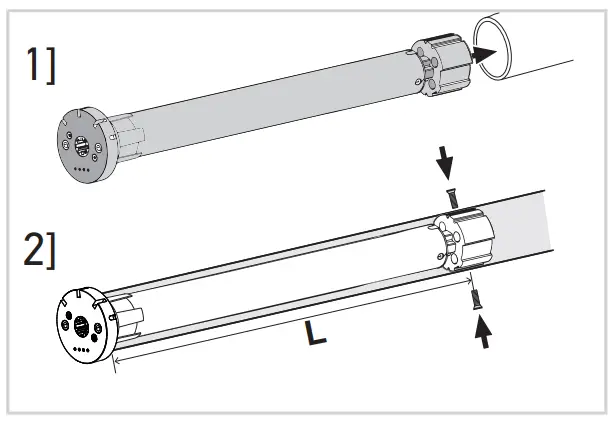 1]

2]

L