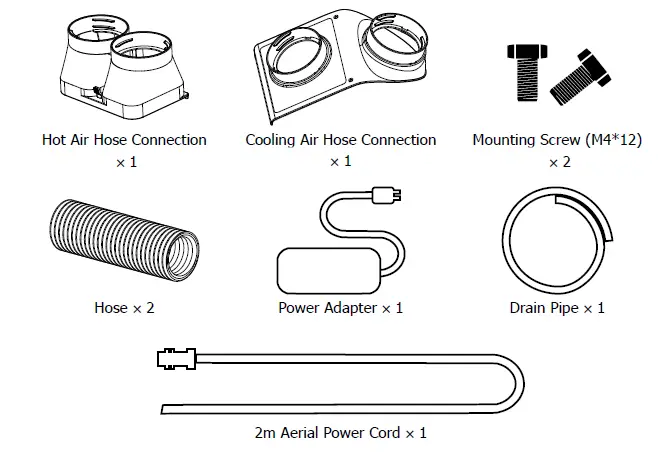 Hot Air Hose Connection
× 1

Cooling Air Hose Connection
× 1

Mounting Screw (M4*12)
× 2

Hose × 2

Power Adapter × 1

Drain Pipe × 1

2m Aerial Power Cord × 1