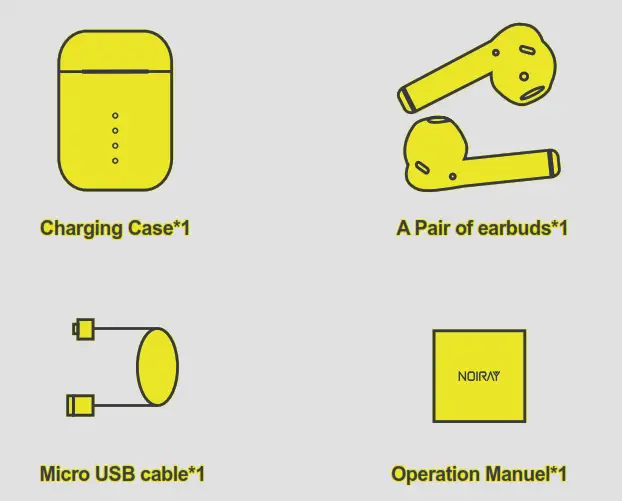 Charging Case*1

A Pair of earbuds*1

Micro USB cable*1

NOIRAY

Operation Manuel*1