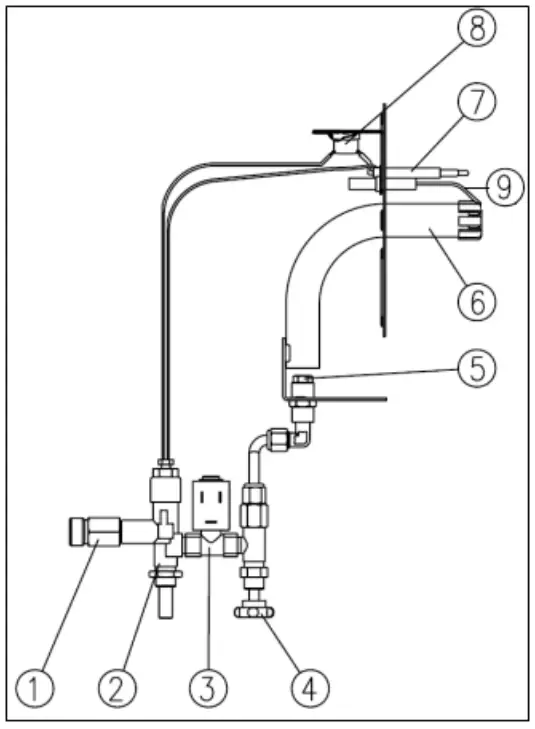 8
7
9
6
5
1
2
3
4