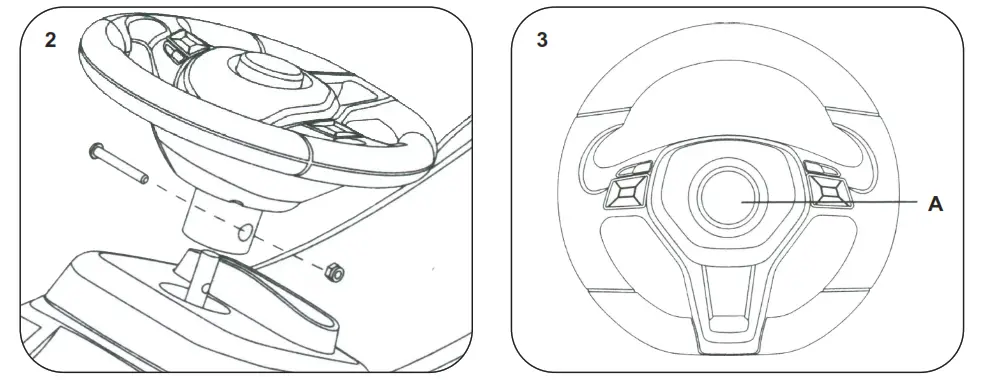 2

3

A