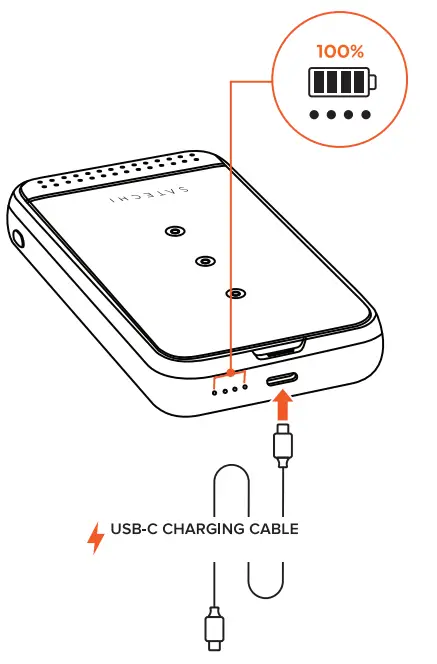 100%

SATECHI

USB-C CHARGING CABLE