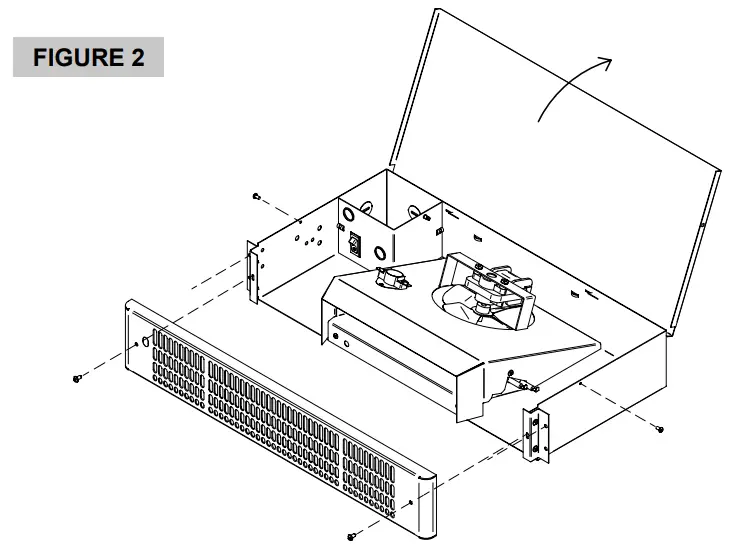 FIGURE 2